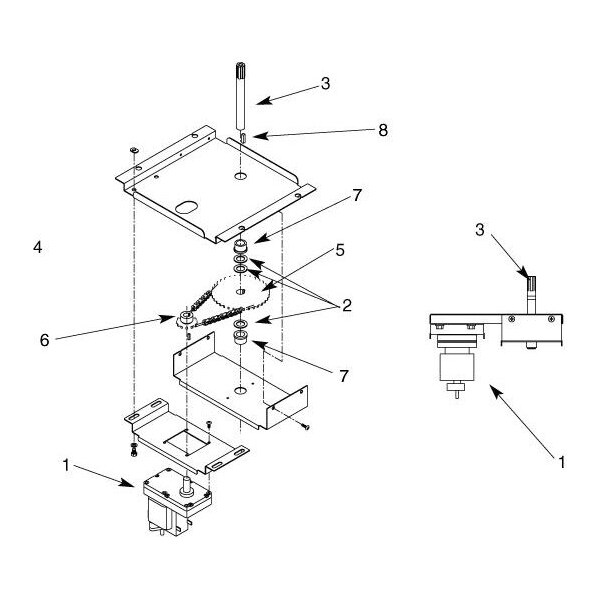 3
8
7
4
5
2
6
7
1
3
1